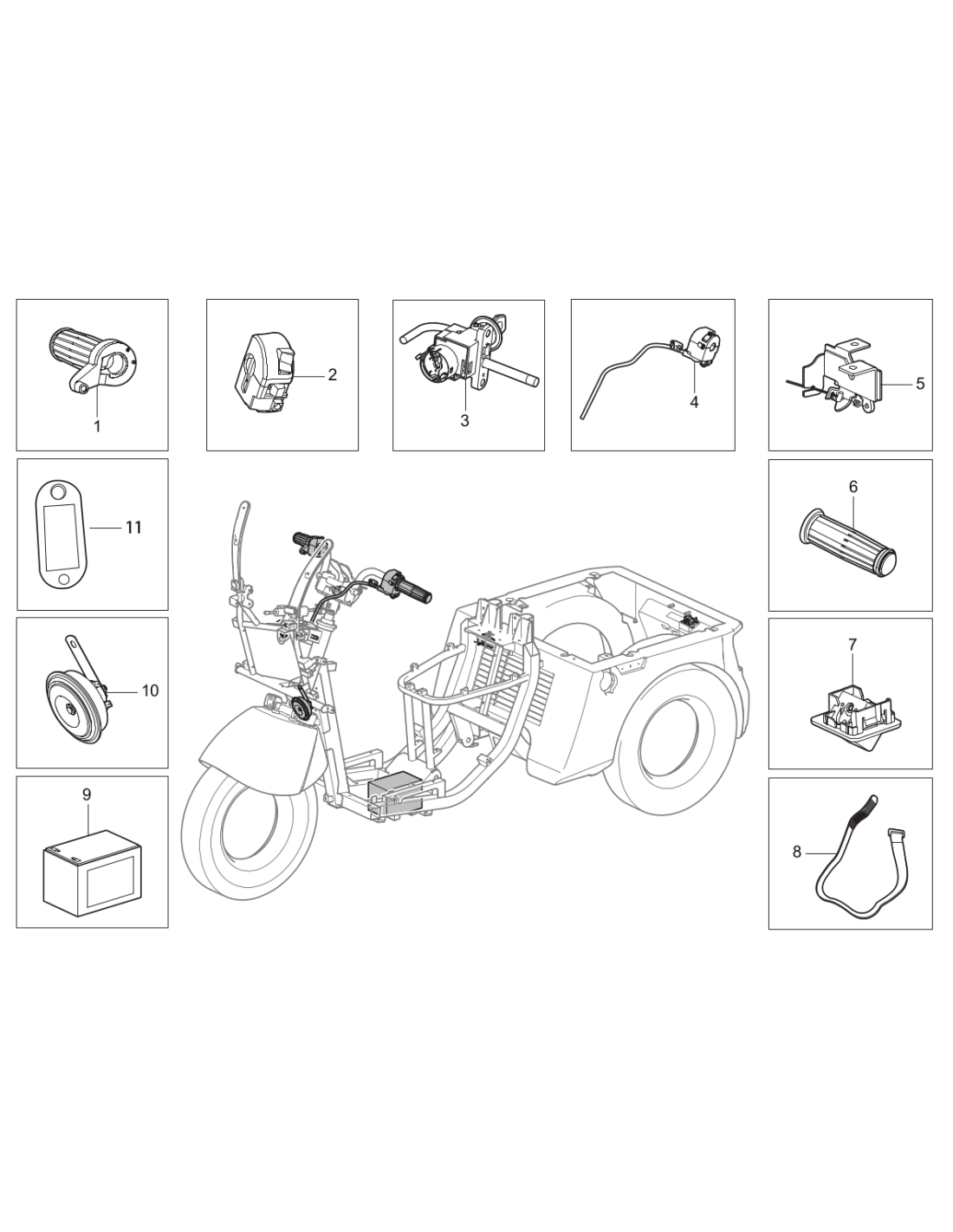 1
2
3
4
5
11
6
10
7
9
8