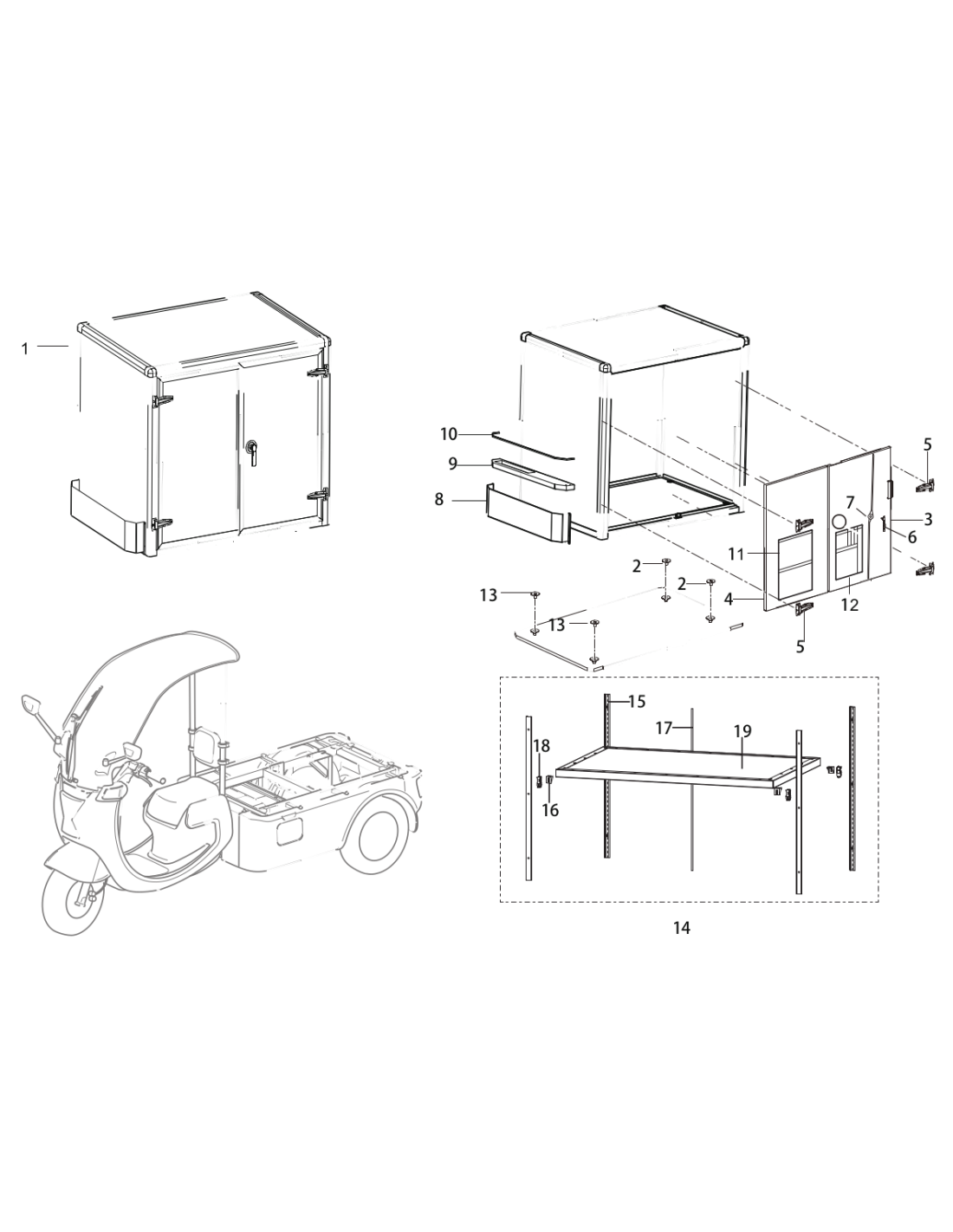 1

10
9
8

5
7
3
6
11
12
4
5
2
2
13
13

15
17
19
18
16

14