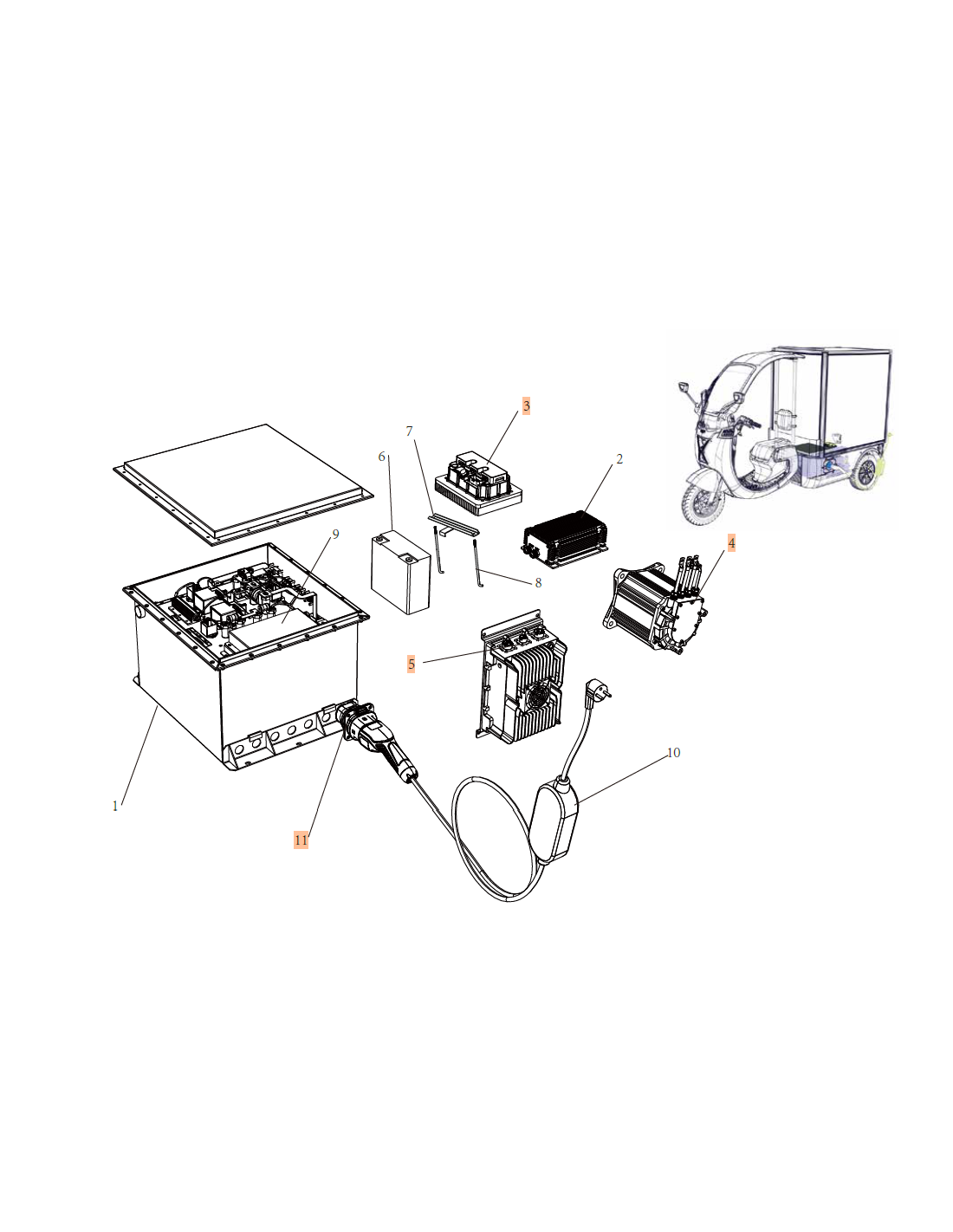 3
7
6
2
9
8
4
5
10
1
11