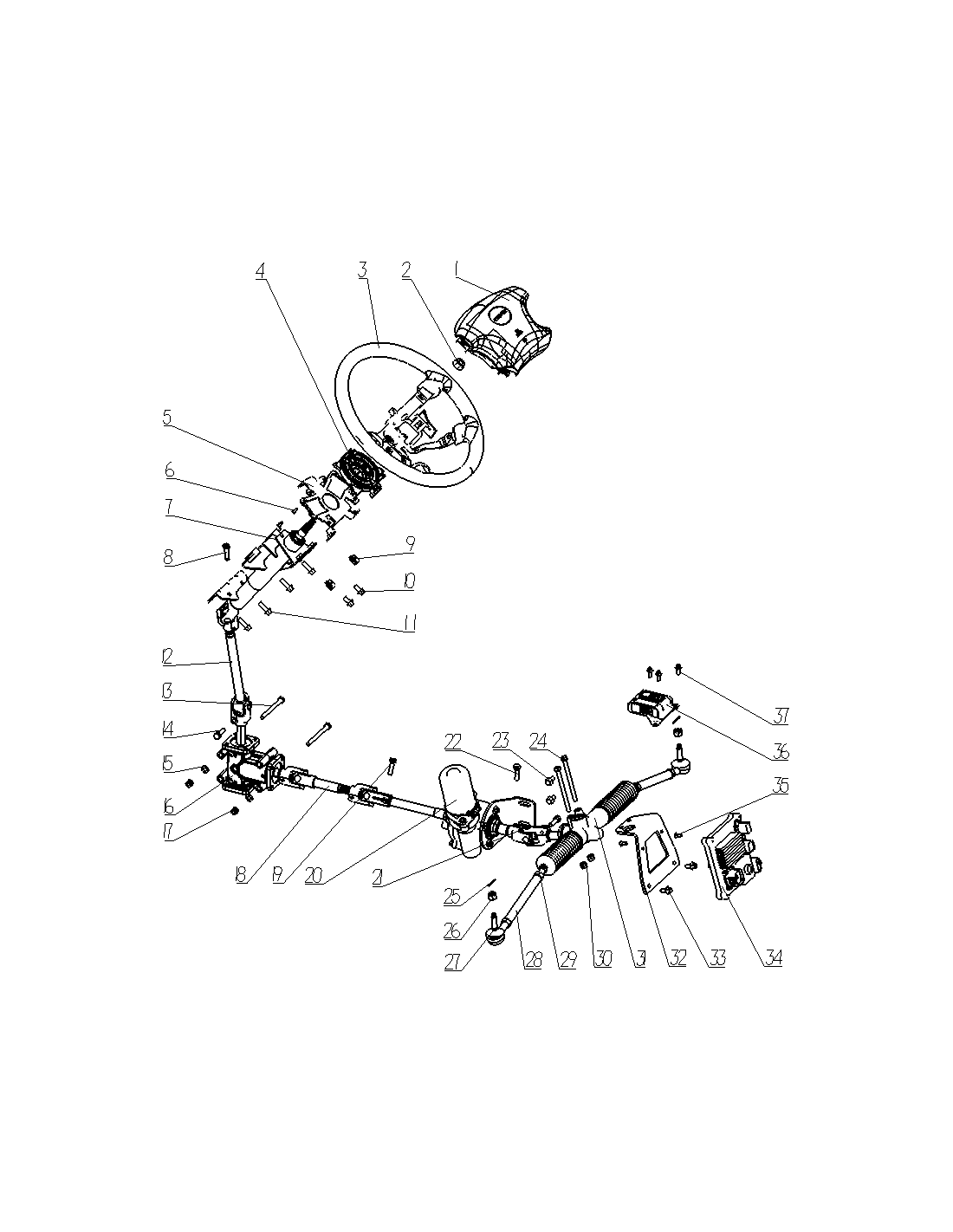 4
3
2
1
5
6
7
8
9
10
11
12
13
14
15
16
17
18
19
20
21
22
23
24
25
26
27
28
29
30
31
32
33
34
35
36
37