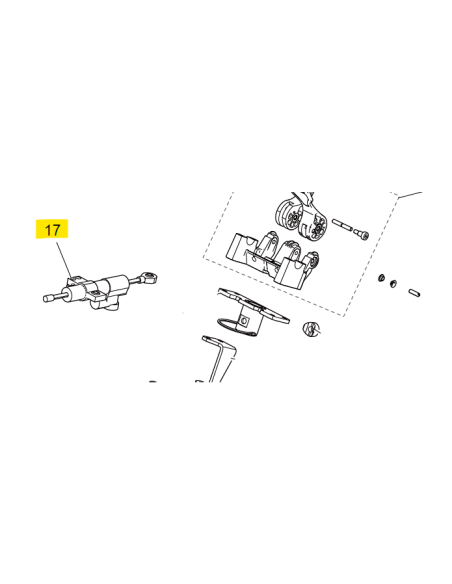 17