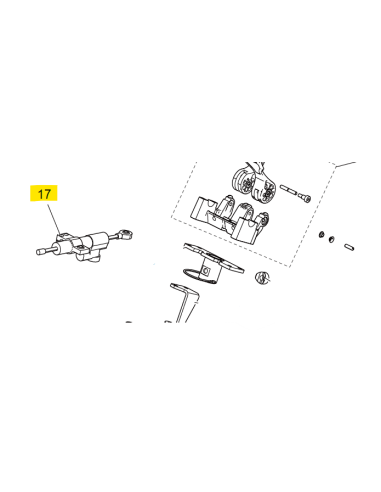 17